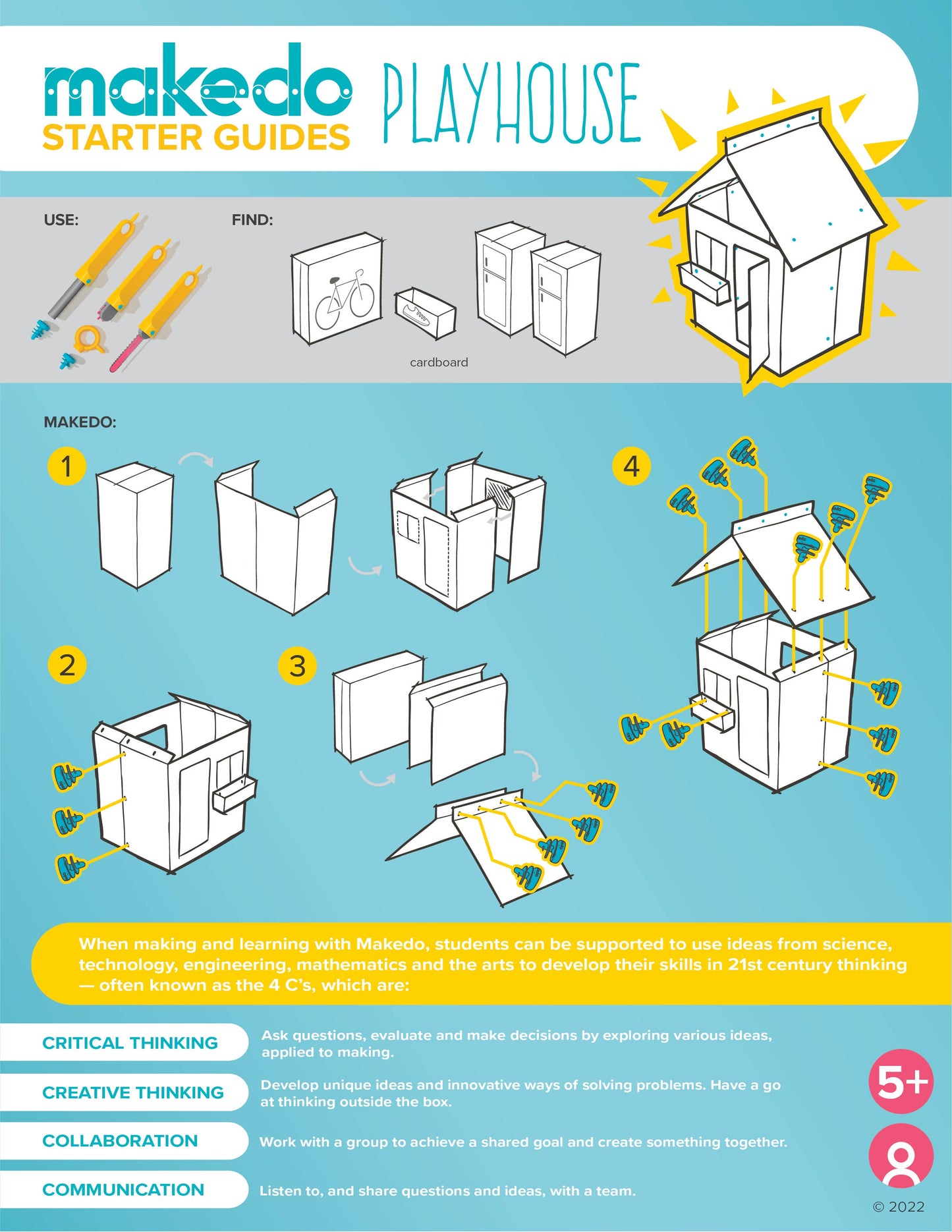 makedo
STARTER GUIDES

PLAYHOUSE

USE:

FIND:

cardboard

MAKEDO:

1

2

3

4

When making and learning with Makedo, students can be supported to use ideas from science, technology, engineering, mathematics and the arts to develop their skills in 21st century thinking — often known as the 4 C's, which are:

CRITICAL THINKING

Ask questions, evaluate and make decisions by exploring various ideas, applied to making.

CREATIVE THINKING

Develop unique ideas and innovative ways of solving problems. Have a go at thinking outside the box.

COLLABORATION

Work with a group to achieve a shared goal and create something together.

COMMUNICATION

Listen to, and share questions and ideas, with a team.

5+

© 2022