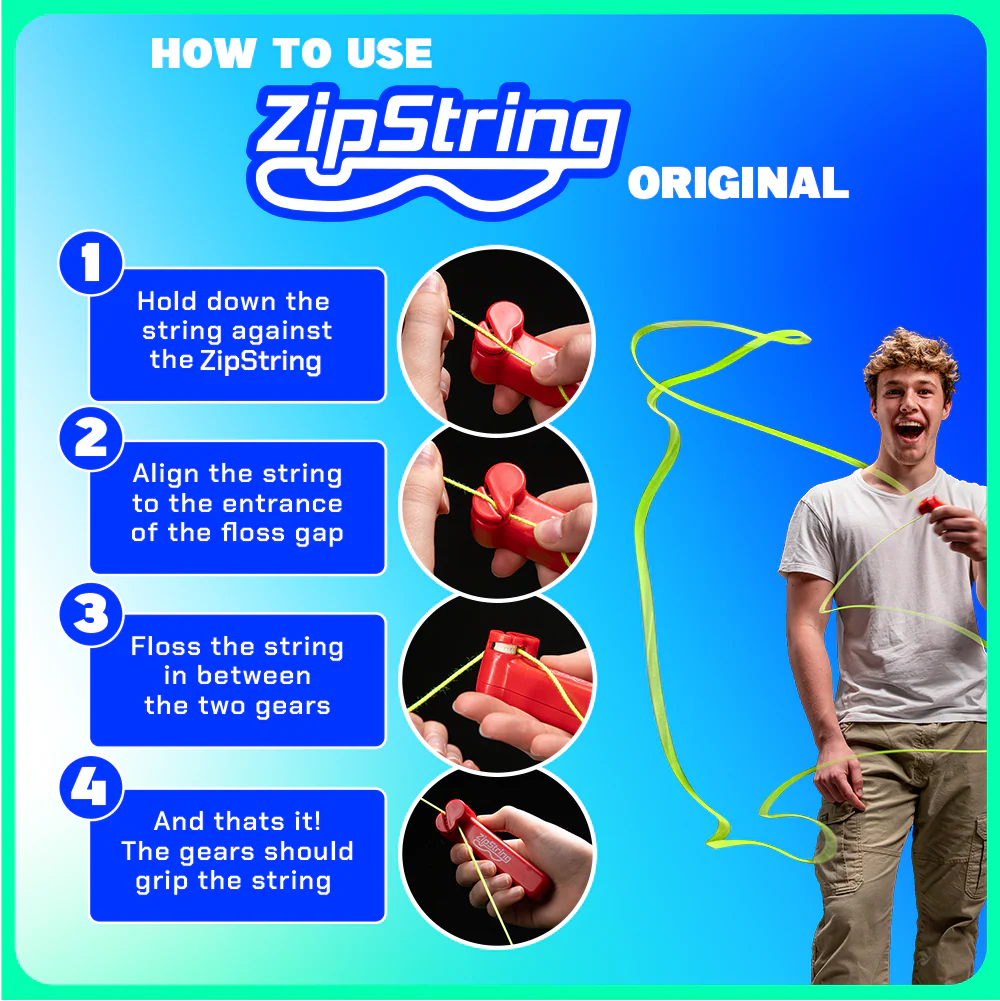 HOW TO USE
ZipString
ORIGINAL

1
Hold down the string against the ZipString

2
Align the string to the entrance of the floss gap

3
Floss the string in between the two gears

4
And thats it! The gears should grip the string

ZipString